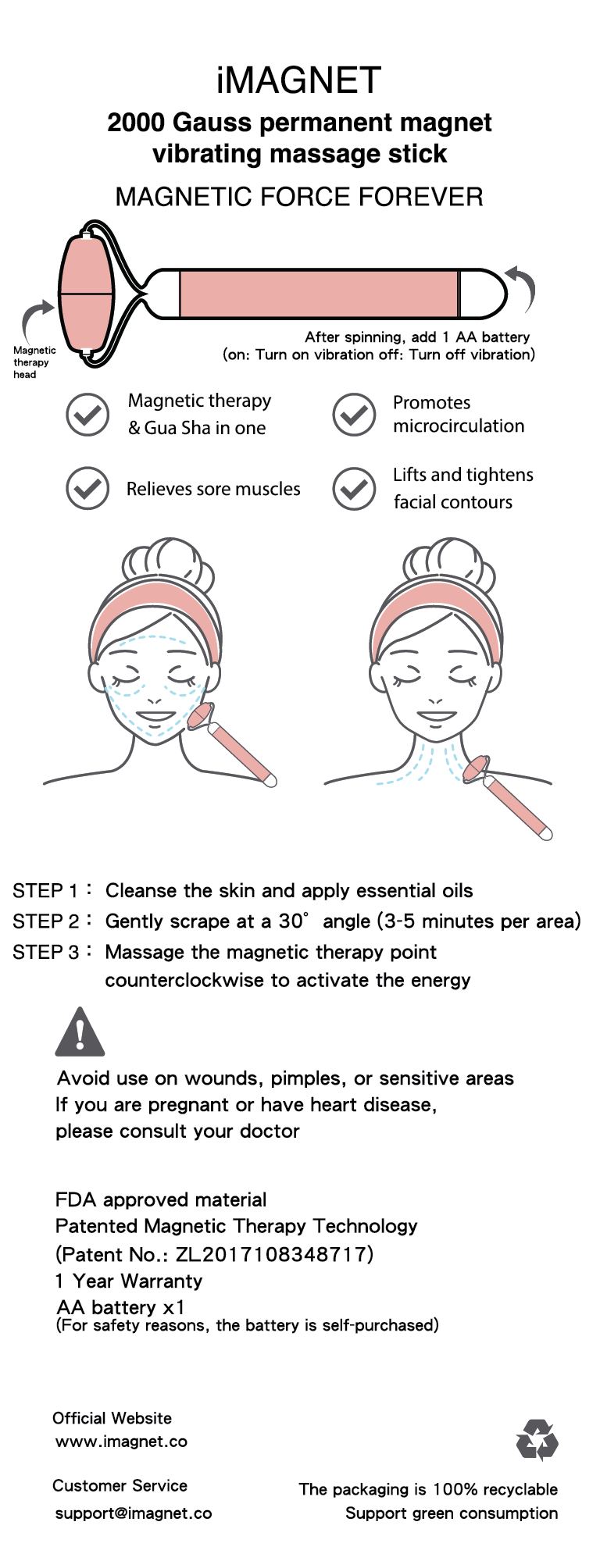 iMAGNET

2000 Gauss permanent magnet vibrating massage stick

MAGNETIC FORCE FOREVER

Magnetic therapy head

After spinning, add 1 AA battery
(on: Turn on vibration off: Turn off vibration)

Magnetic therapy & Gua Sha in one

Promotes microcirculation

Relieves sore muscles

Lifts and tightens facial contours

STEP 1： Cleanse the skin and apply essential oils
STEP 2： Gently scrape at a 30° angle (3-5 minutes per area)
STEP 3： Massage the magnetic therapy point counterclockwise to activate the energy

Avoid use on wounds, pimples, or sensitive areas
If you are pregnant or have heart disease, please consult your doctor

FDA approved material
Patented Magnetic Therapy Technology
(Patent No.: ZL2017108348717)
1 Year Warranty
AA battery x1
(For safety reasons, the battery is self-purchased)

Official Website
www.imagnet.co

Customer Service
support@imagnet.co

The packaging is 100% recyclable
Support green consumption